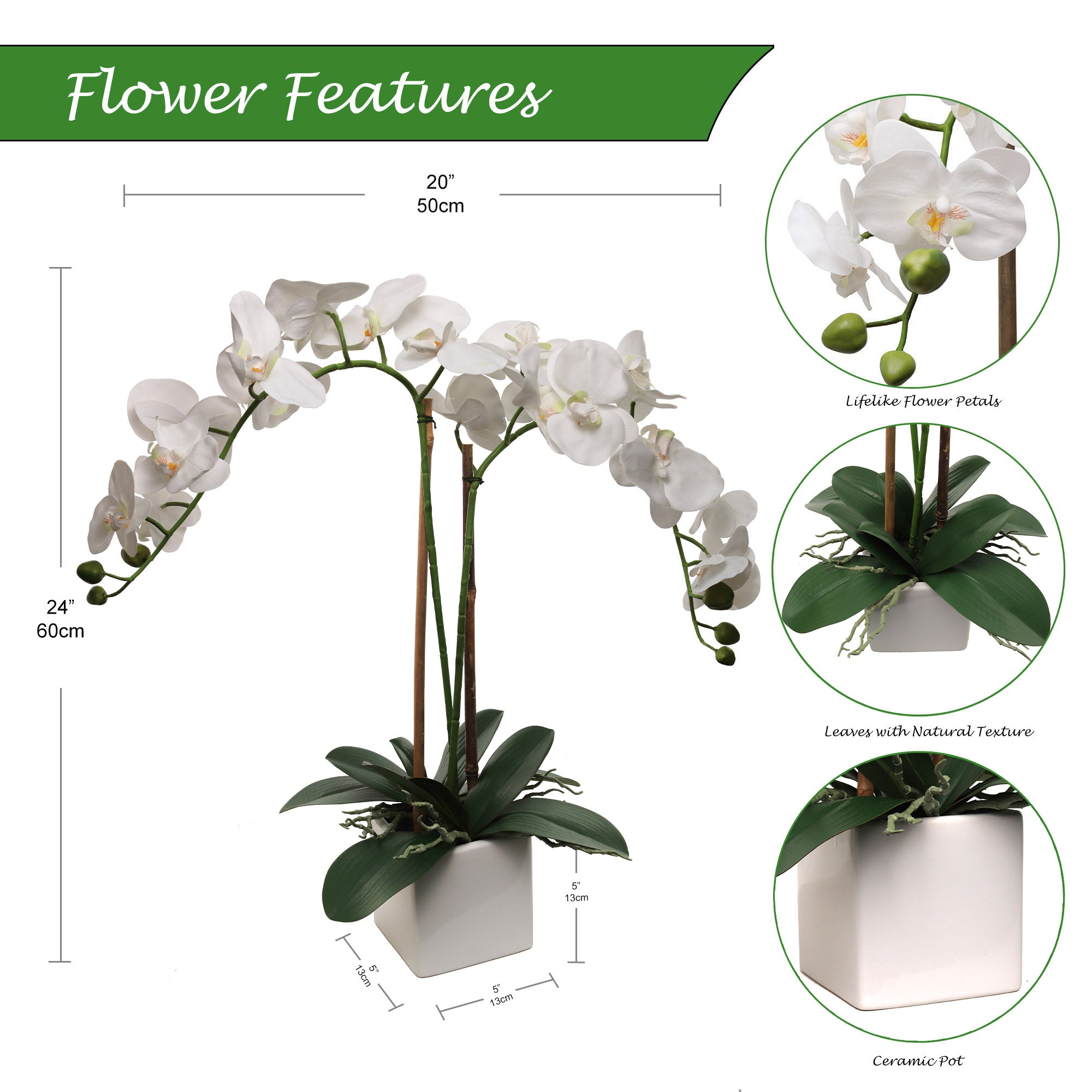 Flower Features

20”
50cm

24”
60cm

5”
13cm

5”
13cm

5”
13cm

Lifelike Flower Petals

Leaves with Natural Texture

Ceramic Pot