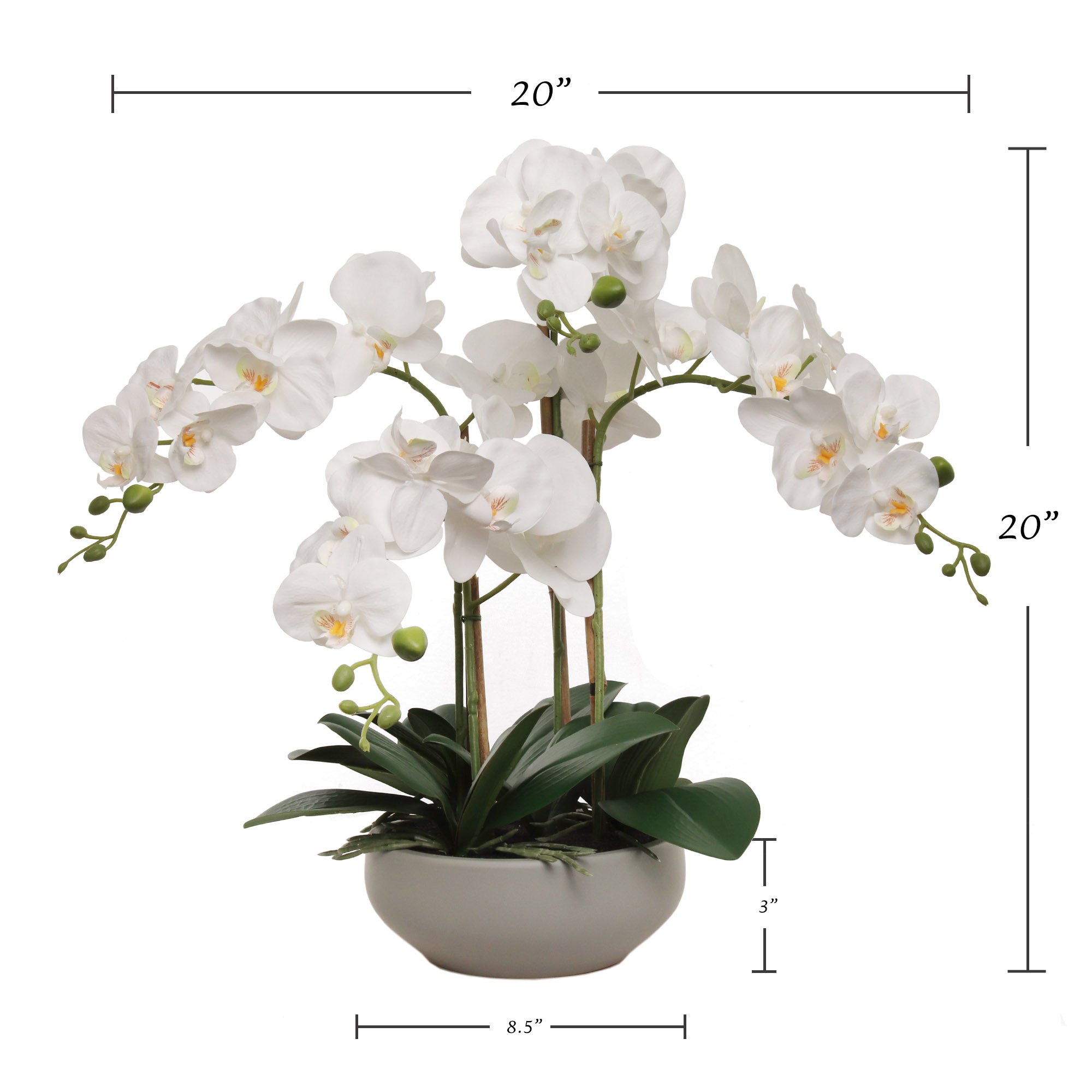 20”

20”

3”

8.5”