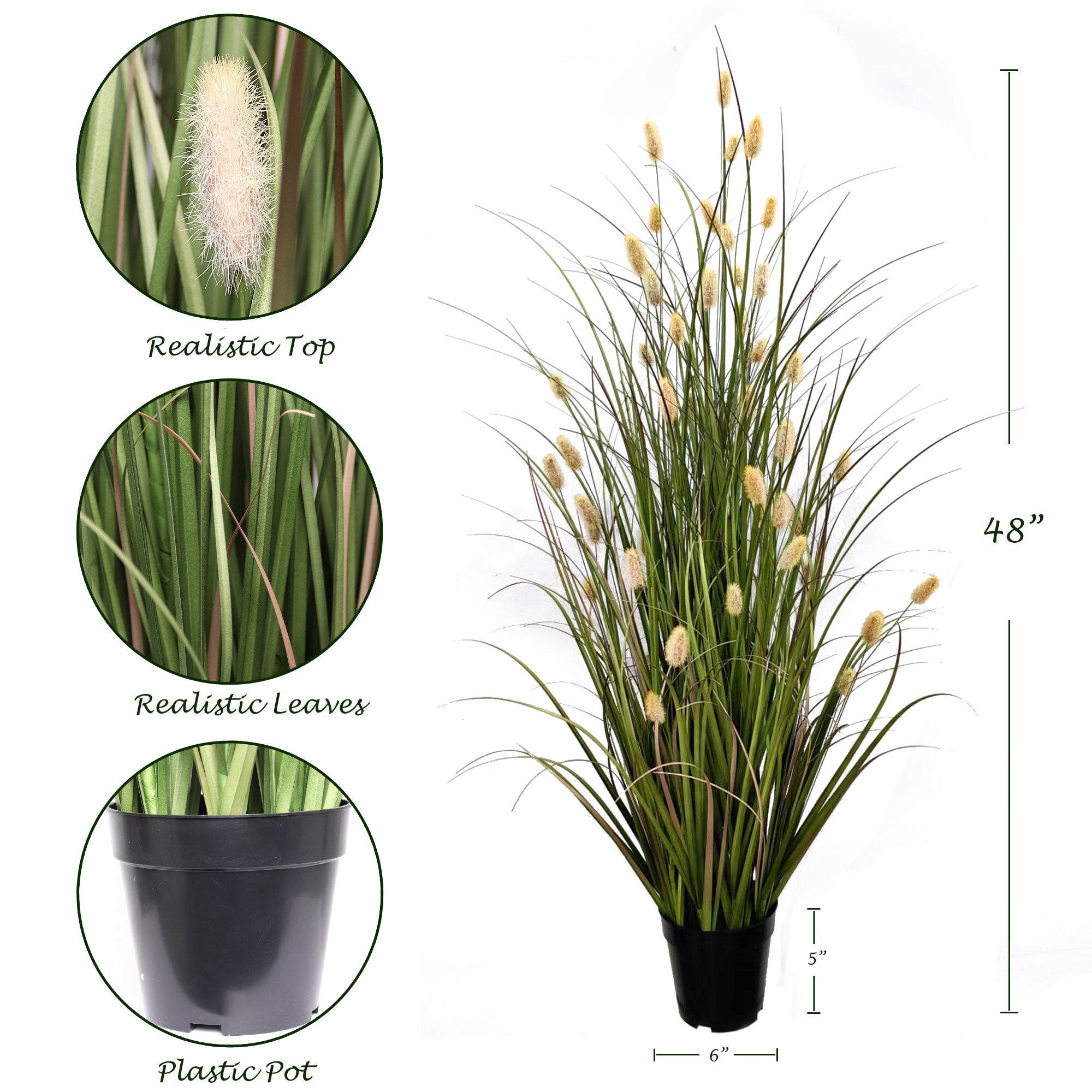 Realistic Top

Realistic Leaves

Plastic Pot

48”

5”

6”