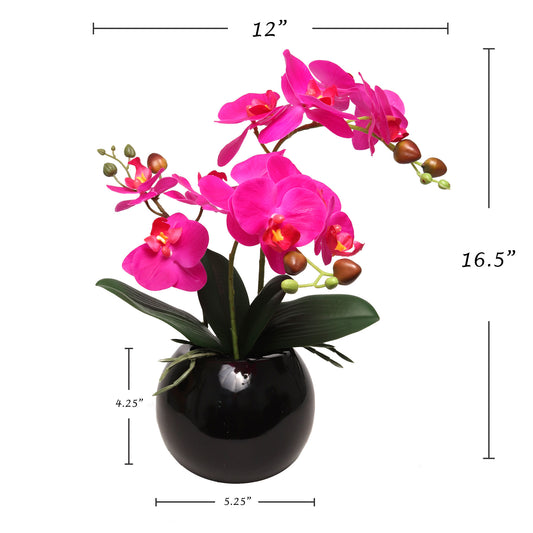 12”

16.5”

4.25”

5.25”