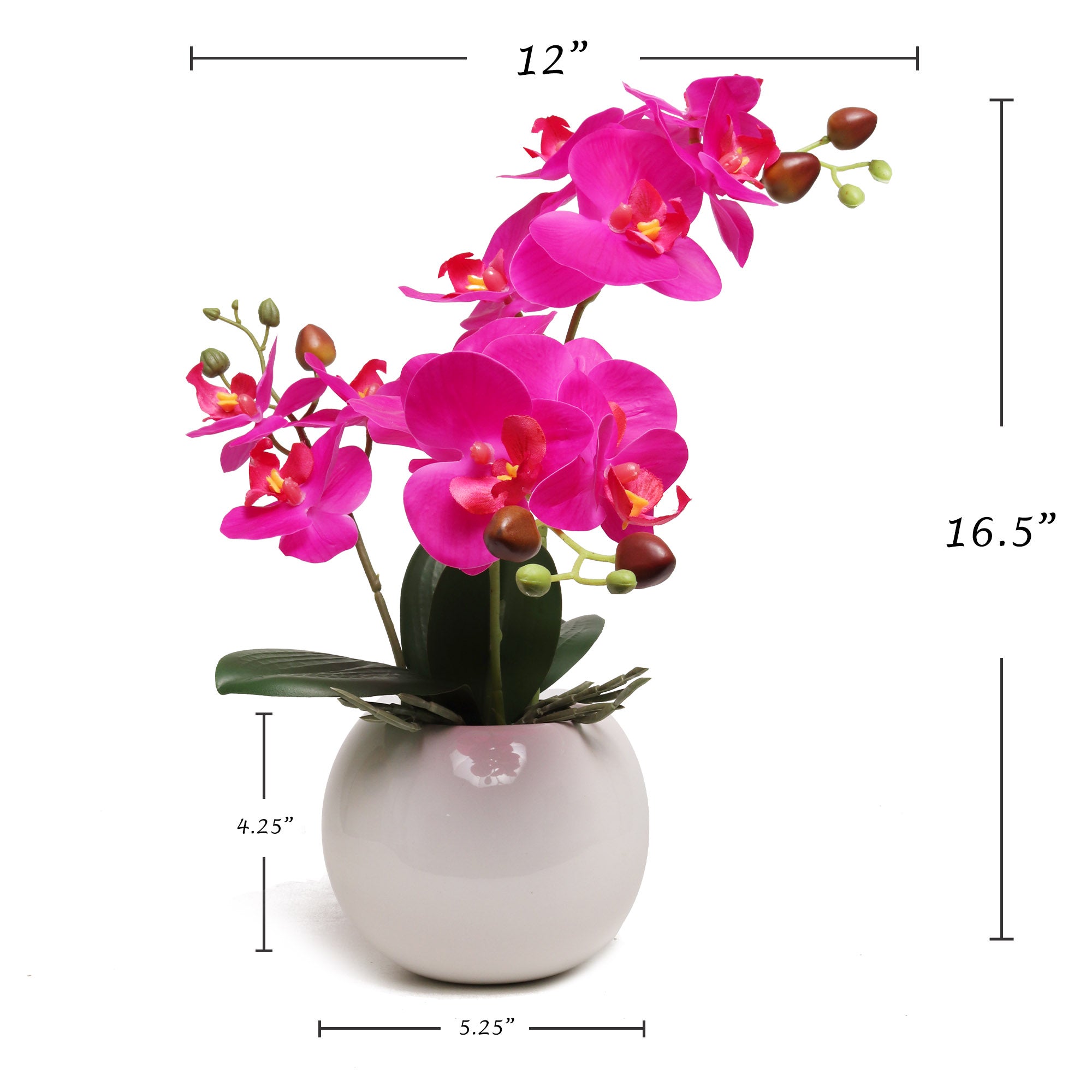 12”

16.5”

4.25”

5.25”