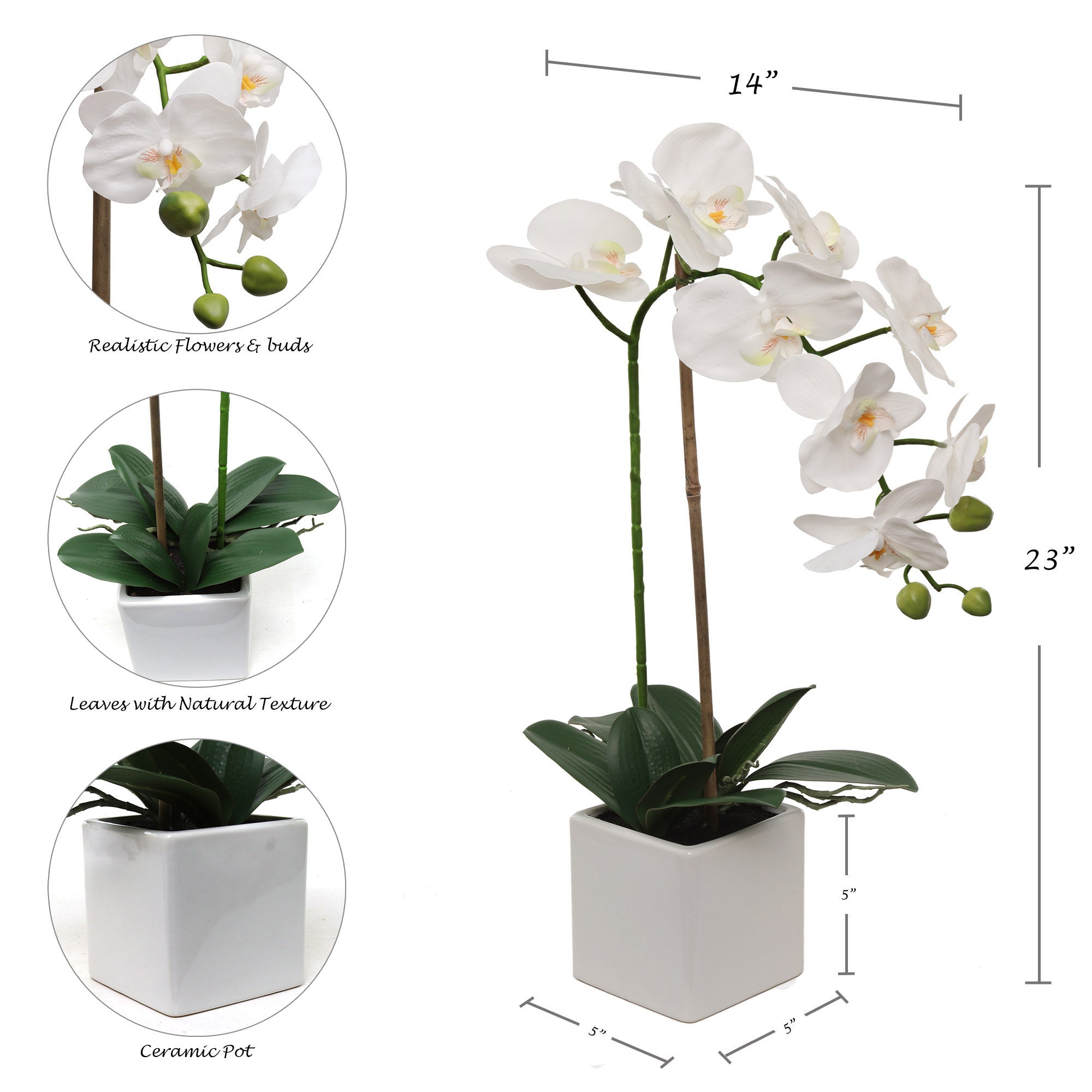 Realistic Flowers & buds

Leaves with Natural Texture

Ceramic Pot

14”

23”

5”

5”

5”