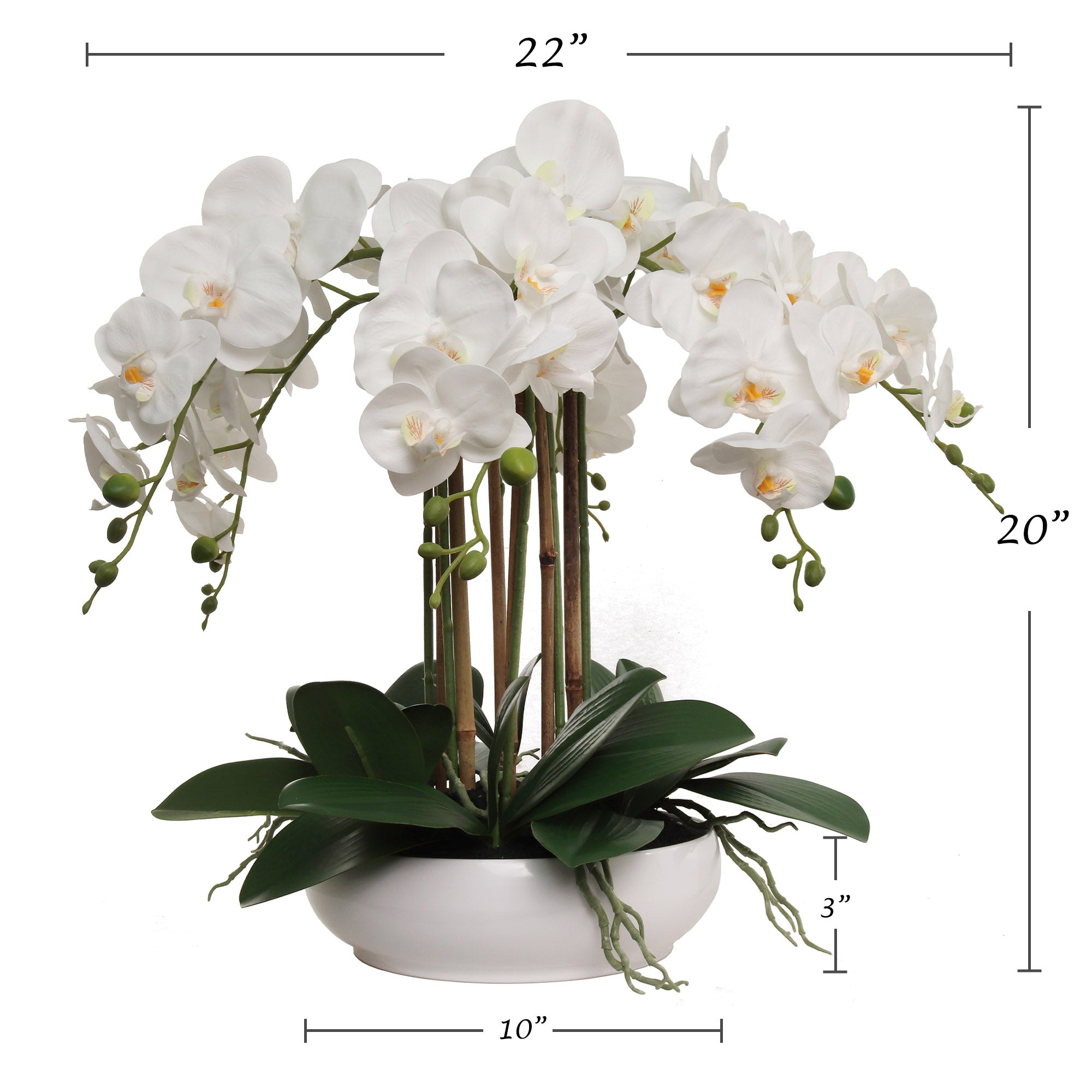 22”

20”

3”

10”