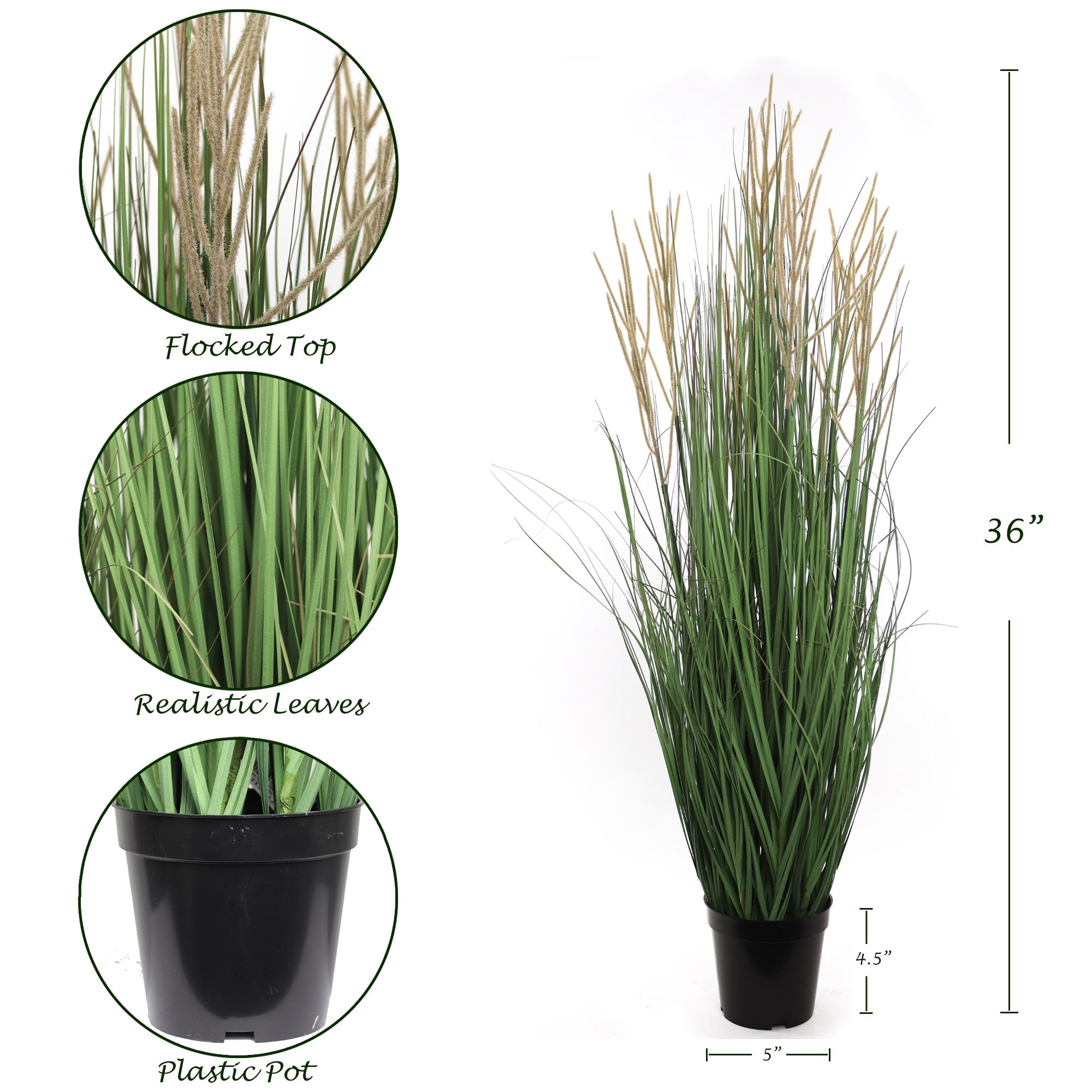 Flocked Top

Realistic Leaves

Plastic Pot

36”

4.5”

5”