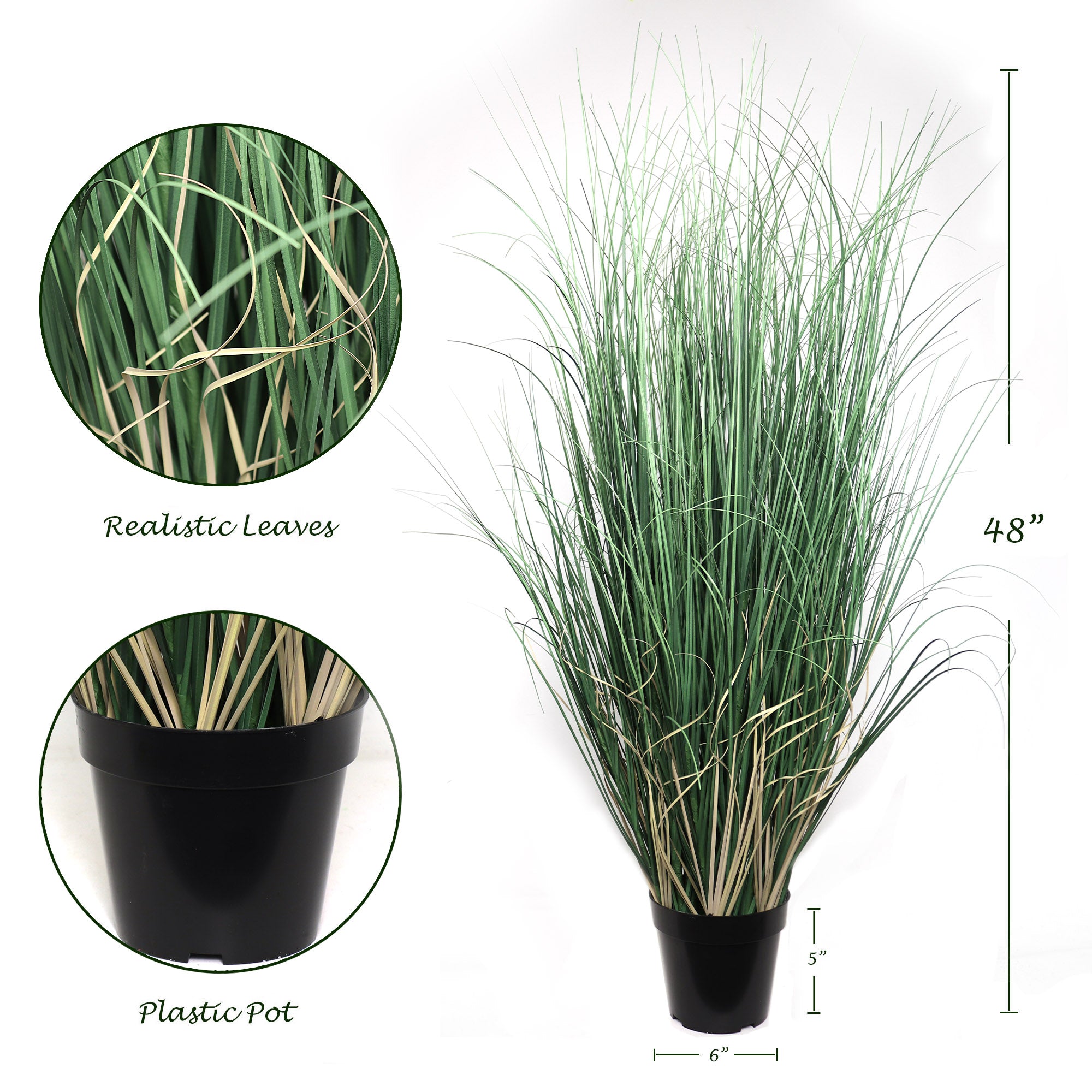 Realistic Leaves

Plastic Pot

48”

5”

6”